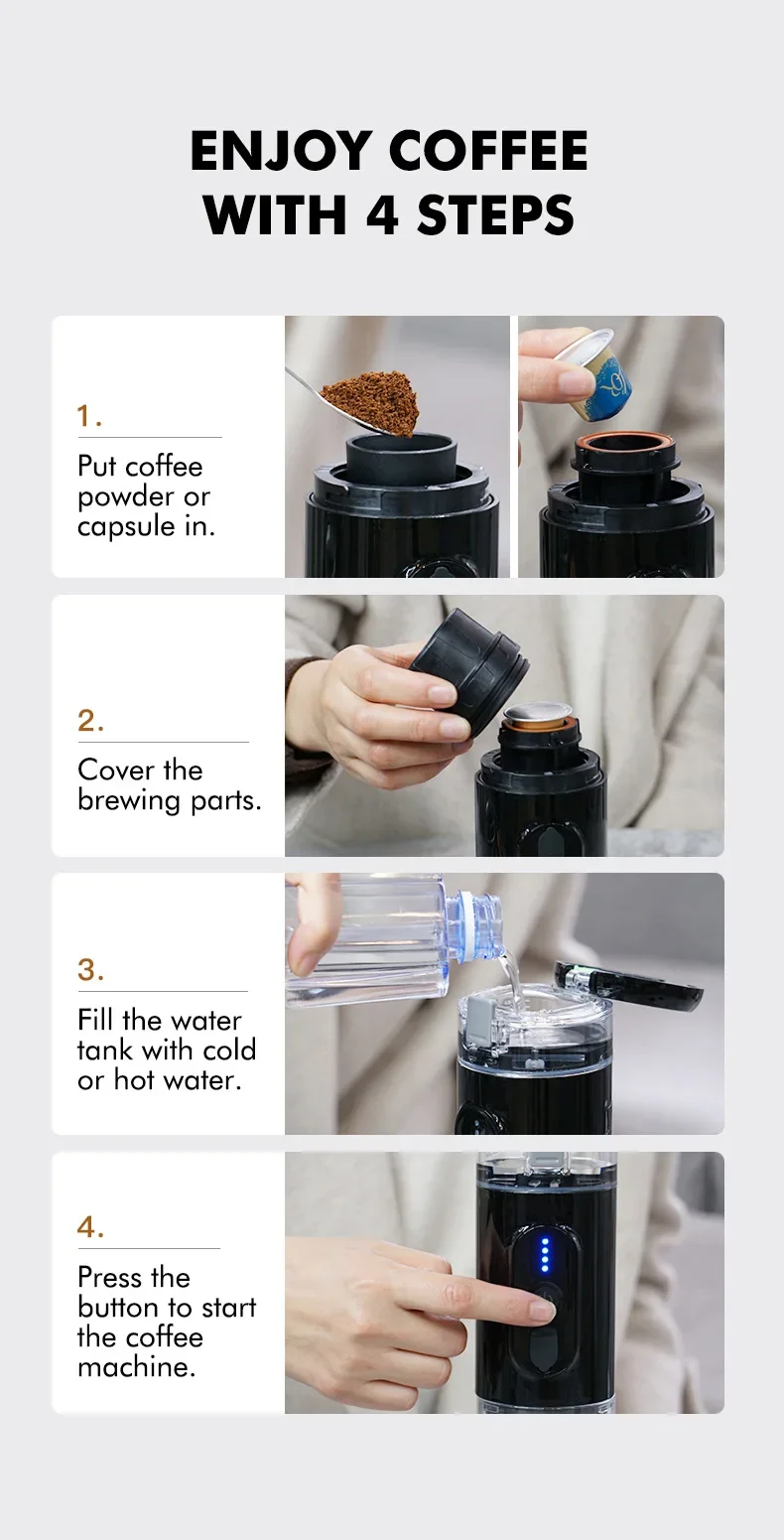 ENJOY COFFEE WITH 4 STEPS

1.

Put coffee powder or capsule in.

2.

Cover the brewing parts.

3.

Fill the water tank with cold or hot water.

4.

Press the button to start the coffee machine.